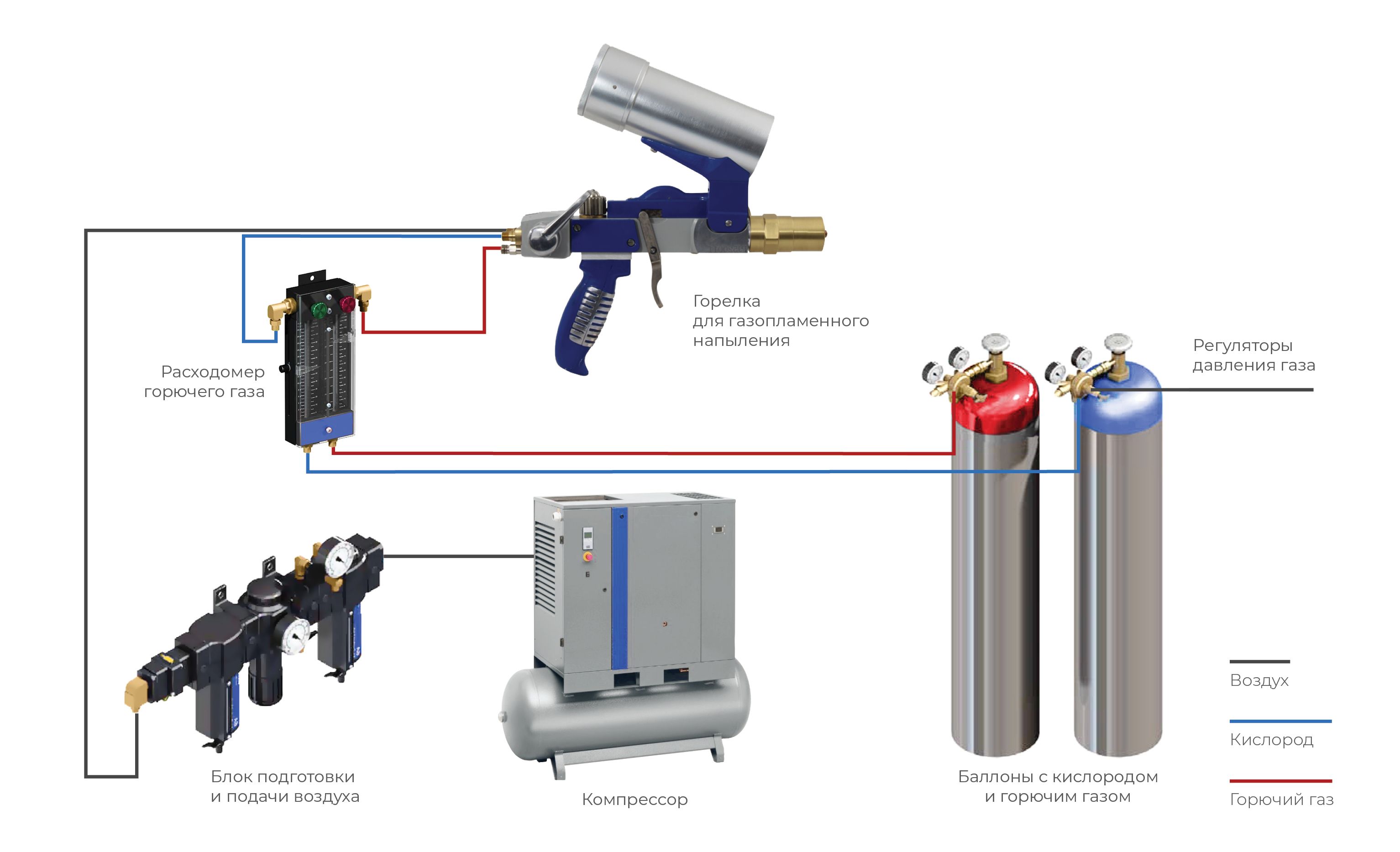 Горелка для газопламенного напыления

Расходомер горючего газа

Регуляторы давления газа

Блок подготовки и подачи воздуха

Компрессор

Баллоны с кислородом и горючим газом

Воздух

Кислород

Горючий газ