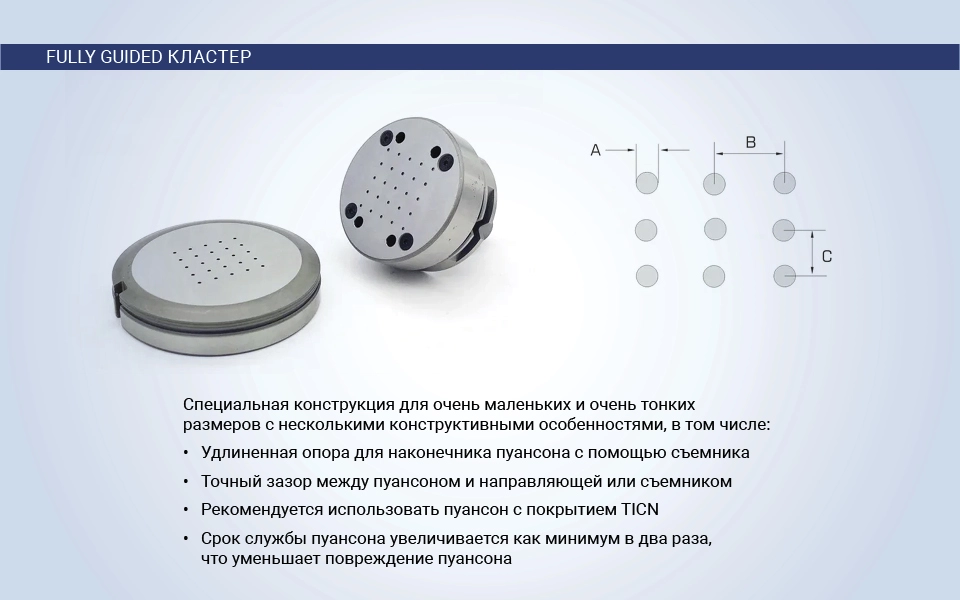 FULLY GUIDED КЛАСТЕР

A

B

C

Специальная конструкция для очень маленьких и очень тонких размеров с несколькими конструктивными особенностями, в том числе:

• Удлиненная опора для наконечника пуансона с помощью съемника

• Точный зазор между пуансоном и направляющей или съемником

• Рекомендуется использовать пуансон с покрытием TICN

• Срок службы пуансона увеличивается как минимум в два раза, что уменьшает повреждение пуансона