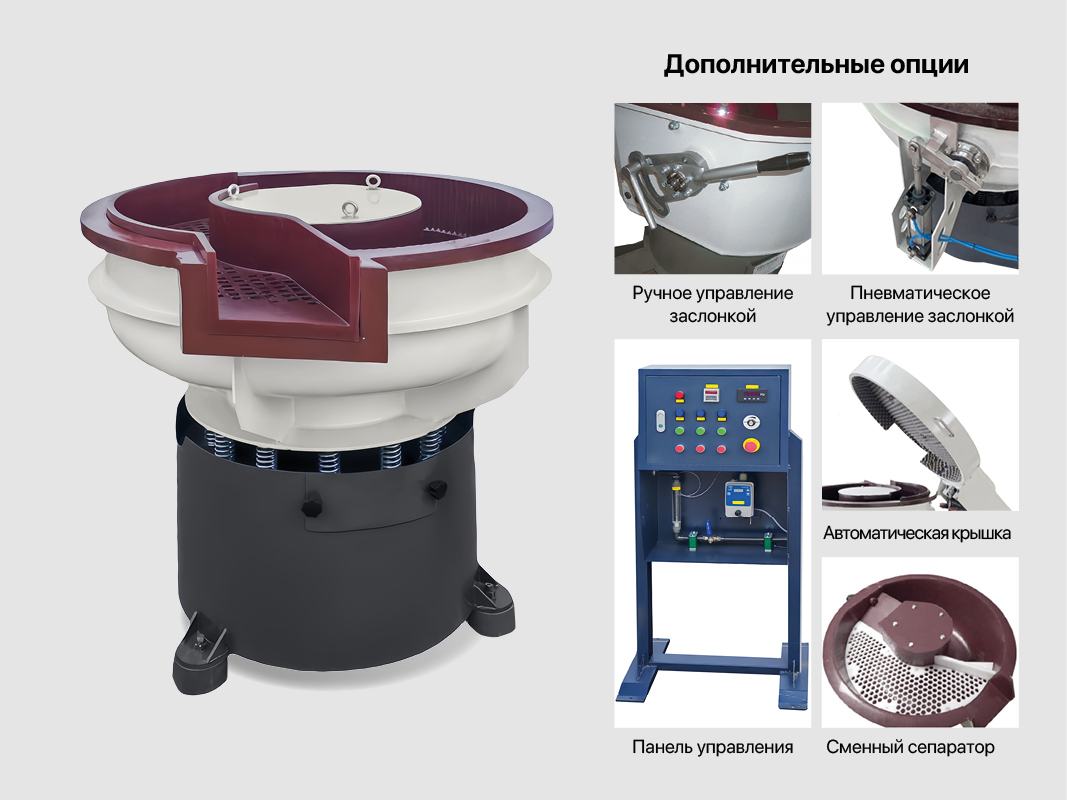 Дополнительные опции

Ручное управление заслонкой

Пневматическое управление заслонкой

Автоматическая крышка

Панель управления

Сменный сепаратор