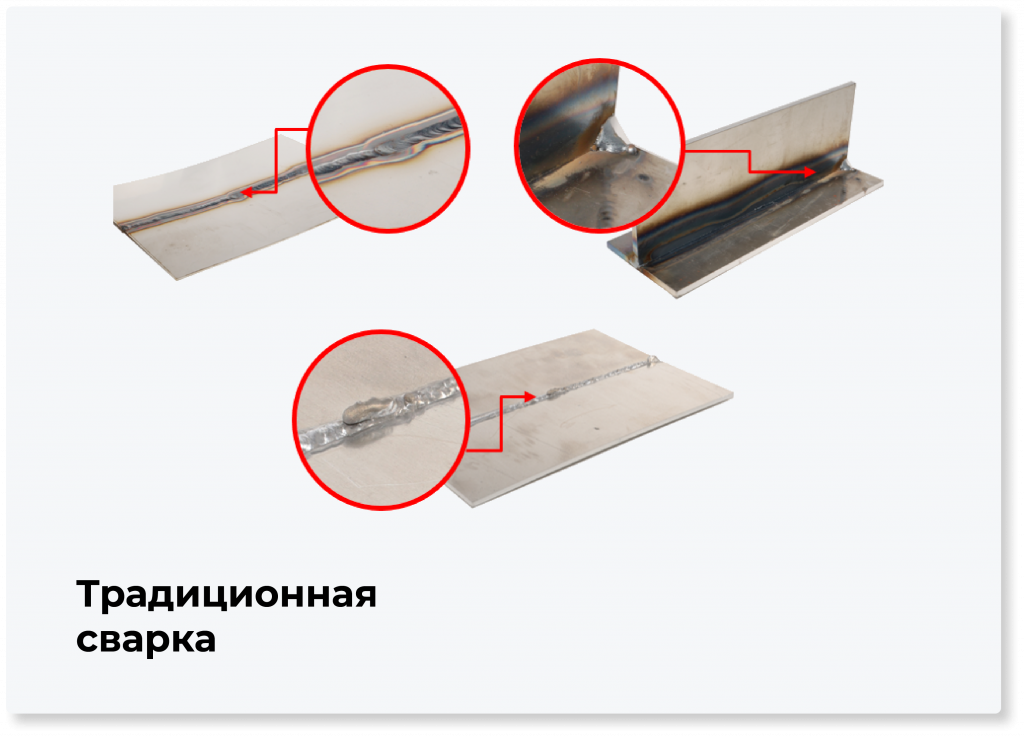 Традиционная сварка