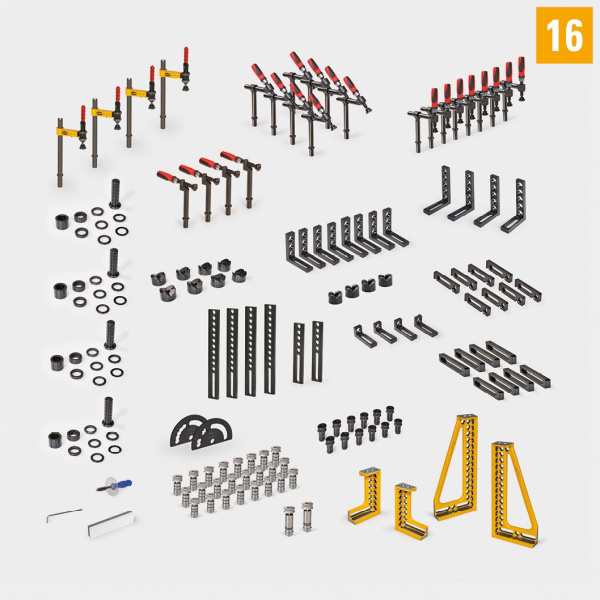 16