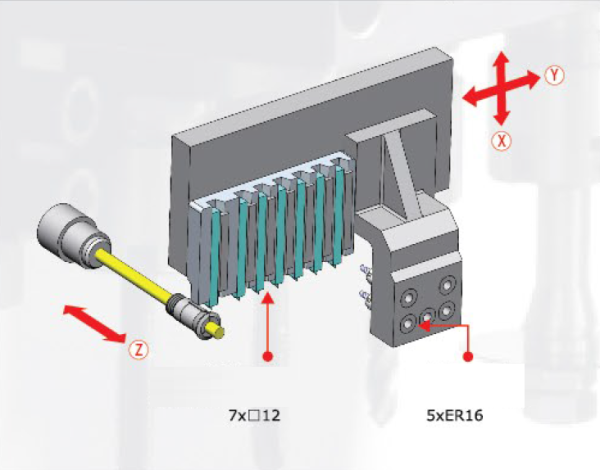 Y

X

Z

7x□12

5xER16