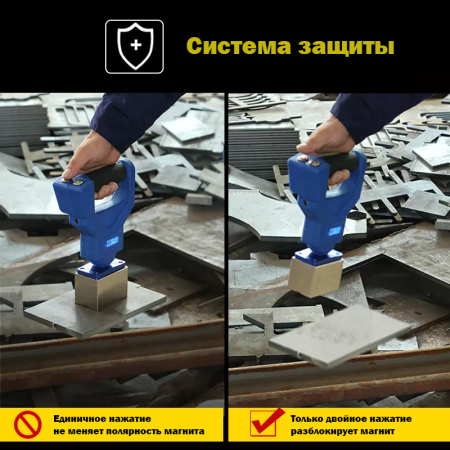 Система защиты

Единичное нажатие не меняет полярность магнита

Только двойное нажатие разблокирует магнит