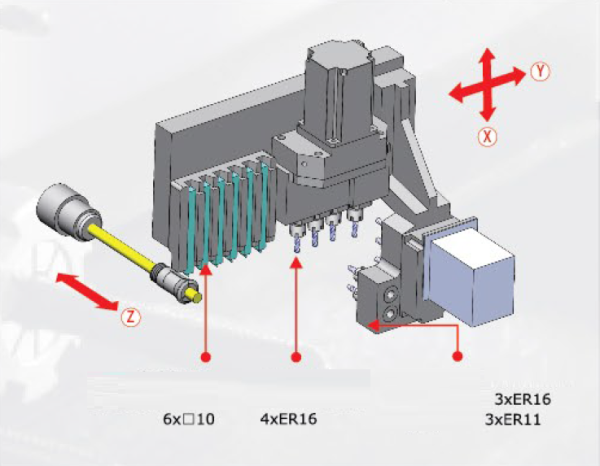 Y

X

Z

6x□10

4xER16

3xER16
3xER11