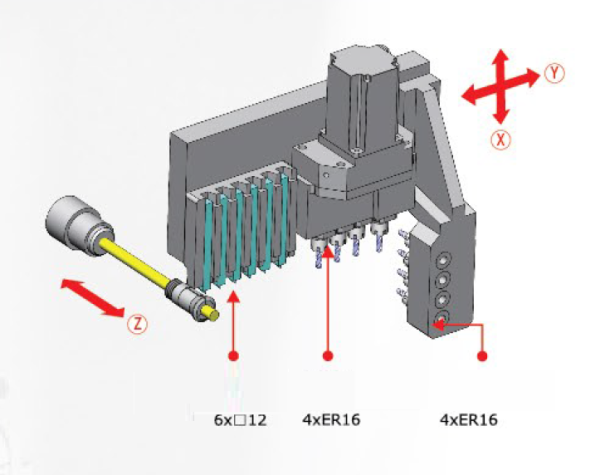 Y

X

Z

6x□12

4xER16

4xER16