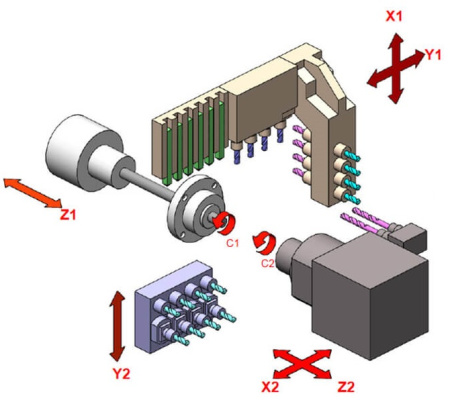 X1
Y1
Z1
C1
C2
Y2
X2
Z2