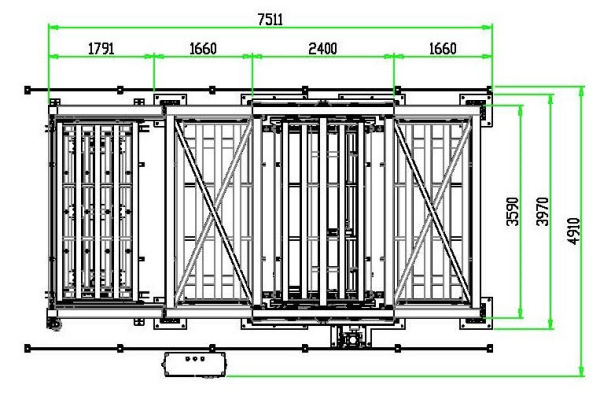 7511

1791 1660 2400 1660

3590 3970 4910